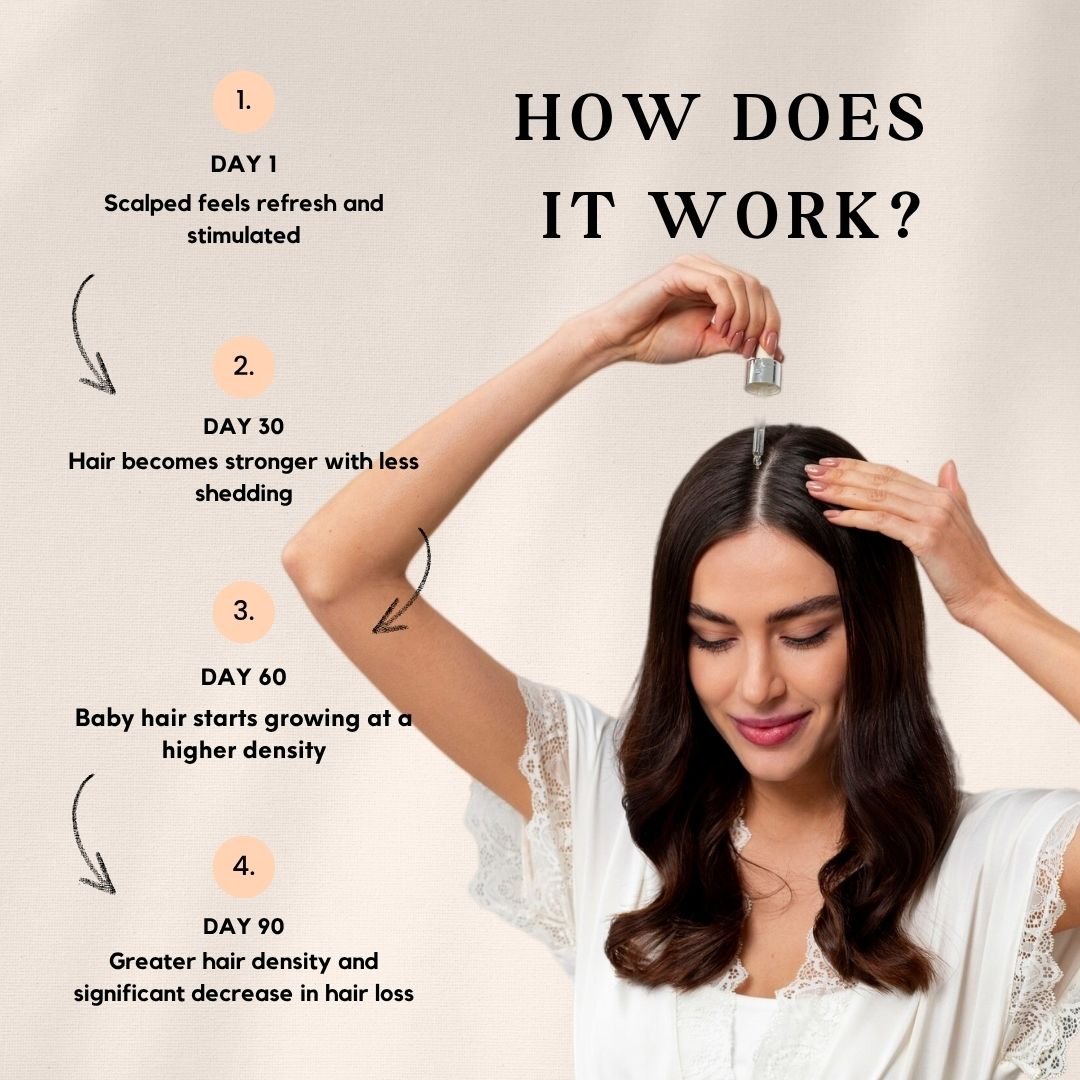 HOW DOES IT WORK?

1.

DAY 1
Scalped feels refresh and stimulated

2.

DAY 30
Hair becomes stronger with less shedding

3.

DAY 60
Baby hair starts growing at a higher density

4.

DAY 90
Greater hair density and significant decrease in hair loss